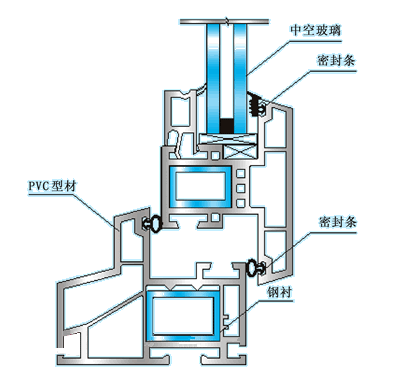 中空玻璃
密封条
PVC型材
密封条
钢衬